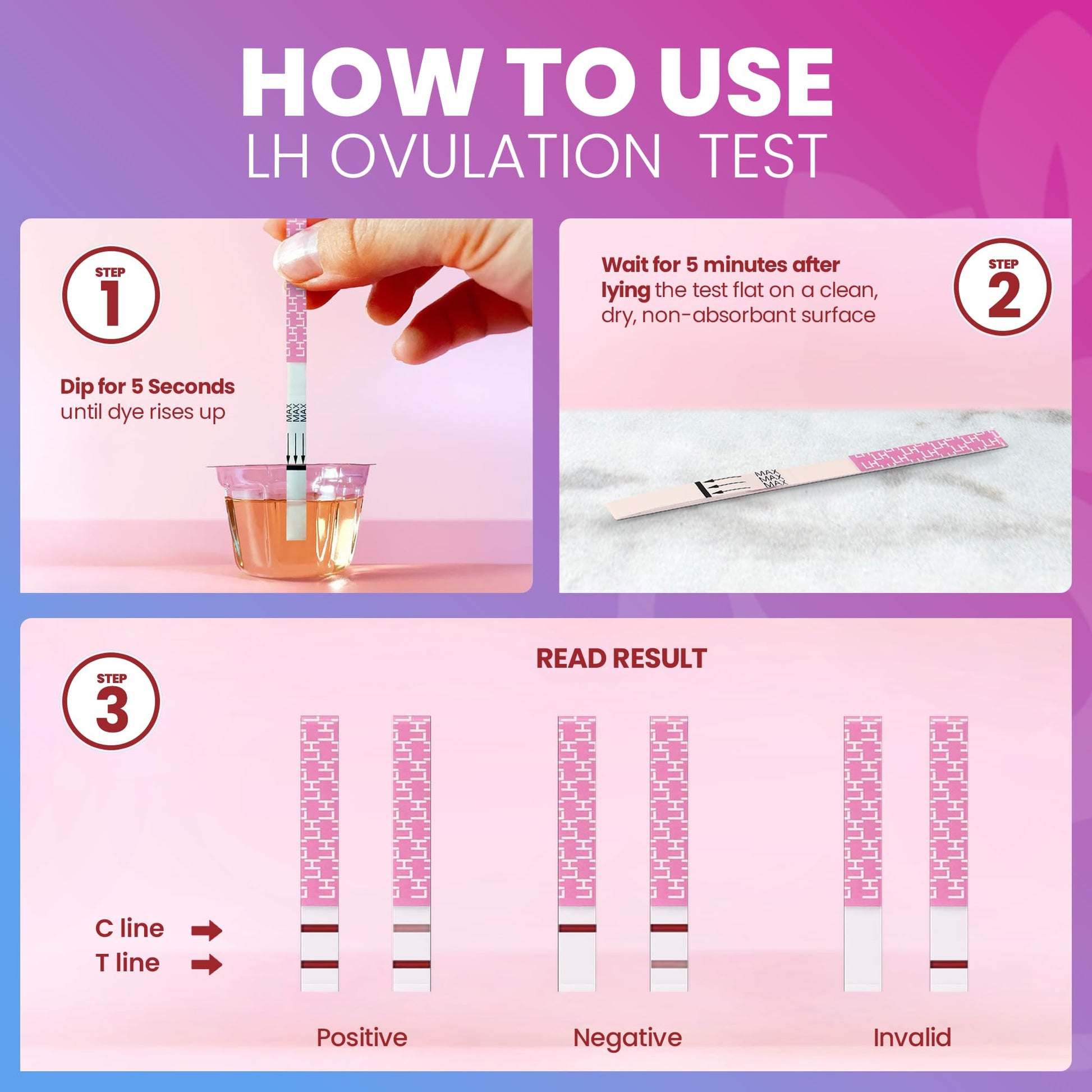 HOW TO USE
LH OVULATION TEST

STEP
1

Dip for 5 Seconds until dye rises up

MAX
MAX
MAX

Wait for 5 minutes after lying the test flat on a clean, dry, non-absorbant surface

STEP
2

MAX
MAX
MAX

STEP
3

READ RESULT

C line
T line

Positive

Negative

Invalid